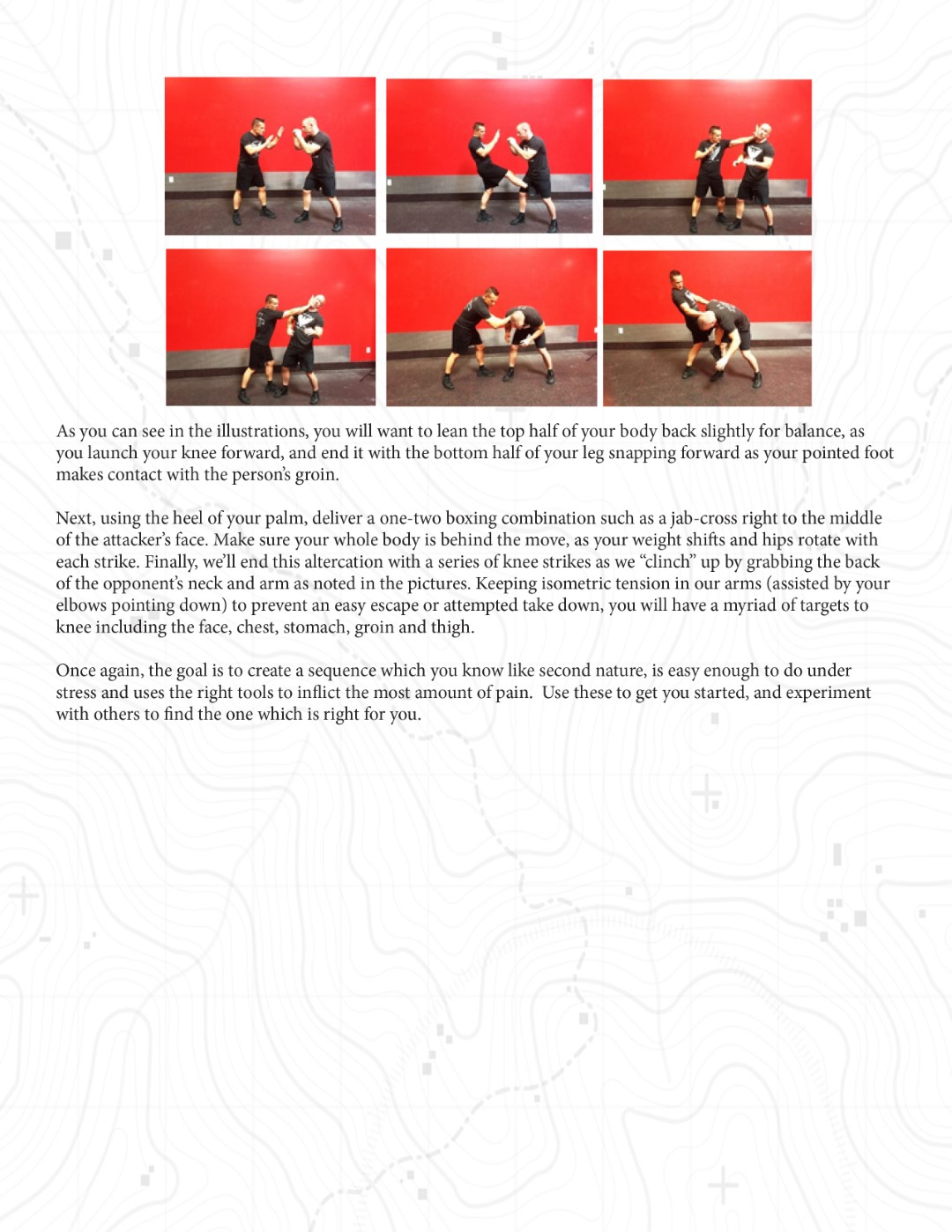 As you can see in the illustrations, you will want to lean the top half of your body back slightly for balance, as you launch your knee forward, and end it with the bottom half of your leg snapping forward as your pointed foot makes contact with the person's groin.

Next, using the heel of your palm, deliver a one-two boxing combination such as a jab-cross right to the middle of the attacker's face. Make sure your whole body is behind the move, as your weight shifts and hips rotate with each strike. Finally, we'll end this altercation with a series of knee strikes as we "clinch" up by grabbing the back of the opponent's neck and arm as noted in the pictures. Keeping isometric tension in our arms (assisted by your elbows pointing down) to prevent an easy escape or attempted take down, you will have a myriad of targets to knee including the face, chest, stomach, groin and thigh.

Once again, the goal is to create a sequence which you know like second nature, is easy enough to do under stress and uses the right tools to inflict the most amount of pain. Use these to get you started, and experiment with others to find the one which is right for you.